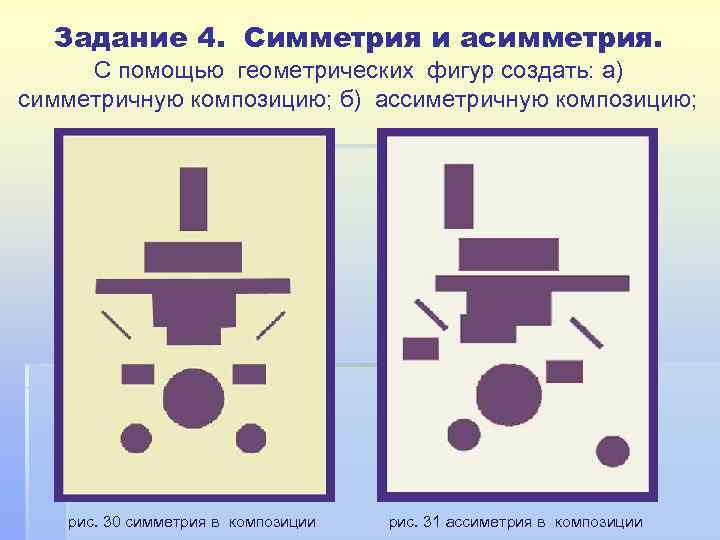 Задание 4. Симметрия и асимметрия.
С помощью геометрических фигур создать: а) симметричную композицию; б) ассиметричную композицию;

рис. 30 симметрия в композиции

рис. 31 ассиметрия в композиции