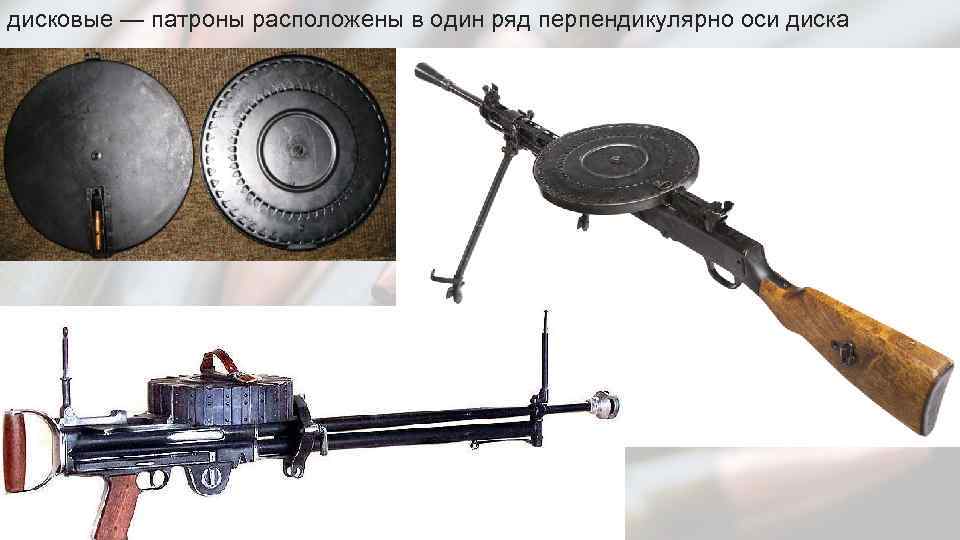 дисковые — патроны расположены в один ряд перпендикулярно оси диска