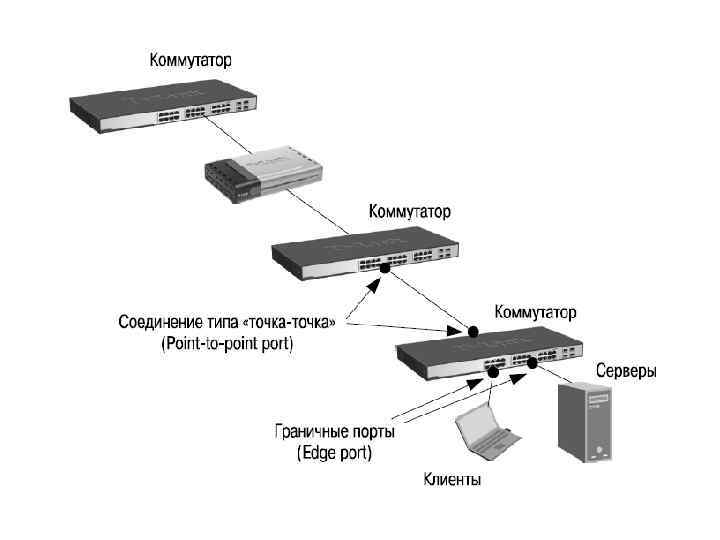 Коммутатор

Коммутатор

Соединение типа «точка-точка»
(Point-to-point port)

Коммутатор

Серверы

Граничные порты
(Edge port)

Клиенты