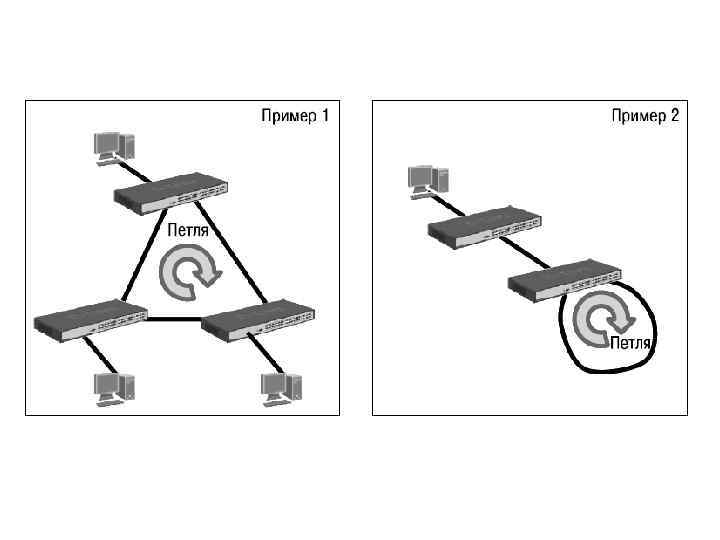 Пример 1

Петля

Пример 2

Петля