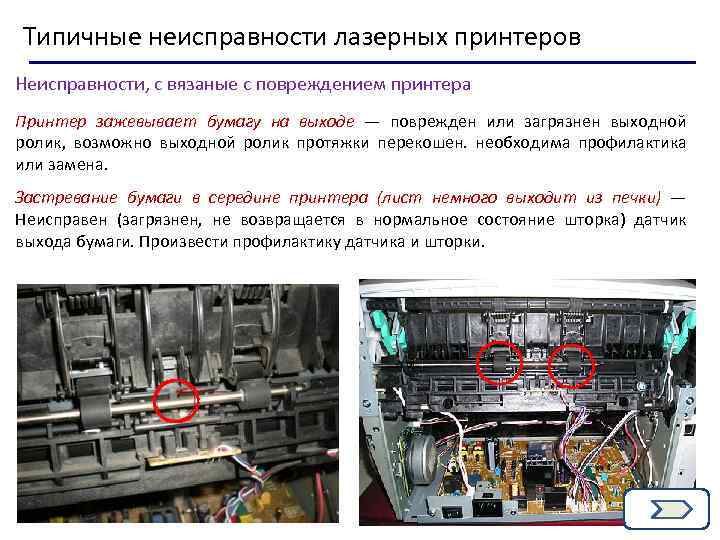 Типичные неисправности лазерных принтеров

Неисправности, с вязаные с повреждением принтера

Принтер зажевывает бумагу на выходе — поврежден или загрязнен выходной ролик, возможно выходной ролик протяжки перекошен. необходима профилактика или замена.

Застревание бумаги в середине принтера (лист немного выходит из печки) — Неисправен (загрязнен, не возвращается в нормальное состояние шторка) датчик выхода бумаги. Произвести профилактику датчика и шторки.