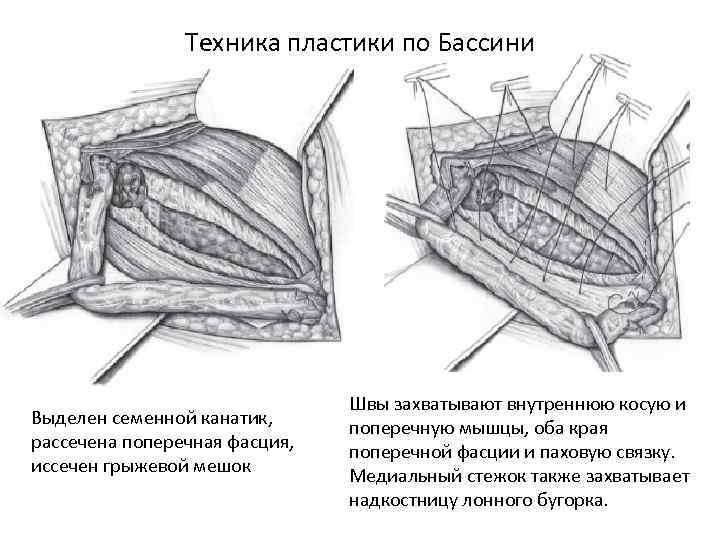 Техника пластики по Бассини

Выделен семенной канатик, рассечена поперечная фасция, иссечен грыжевой мешок

Швы захватывают внутреннюю косую и поперечную мышцы, оба края поперечной фасции и паховую связку. Медиальный стежок также захватывает надкостницу лонного бугорка.