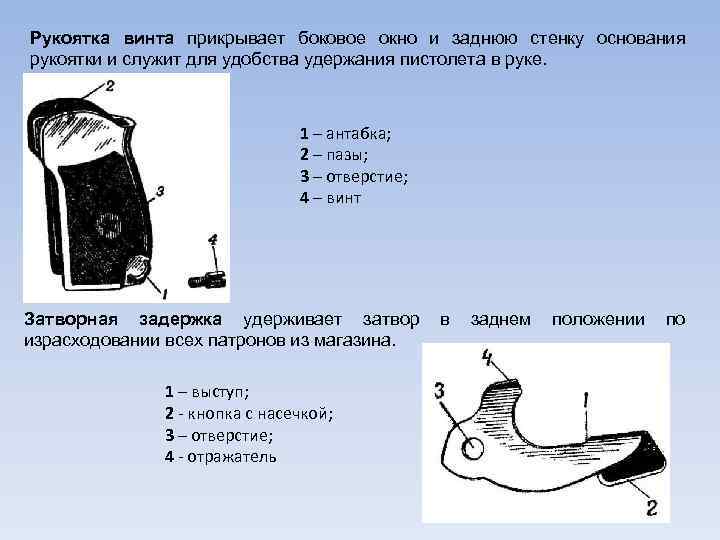 **Рукоятка винта** прикрывает боковое окно и заднюю стенку основания рукоятки и служит для удобства удержания пистолета в руке.

2
3
4
1

**1** – антабка;
**2** – пазы;
**3** – отверстие;
**4** – винт

**Затворная задержка** удерживает затвор в заднем положении по израсходовании всех патронов из магазина.

**1** – выступ;
**2** - кнопка с насечкой;
**3** – отверстие;
**4** - отражатель

4
3
1
2