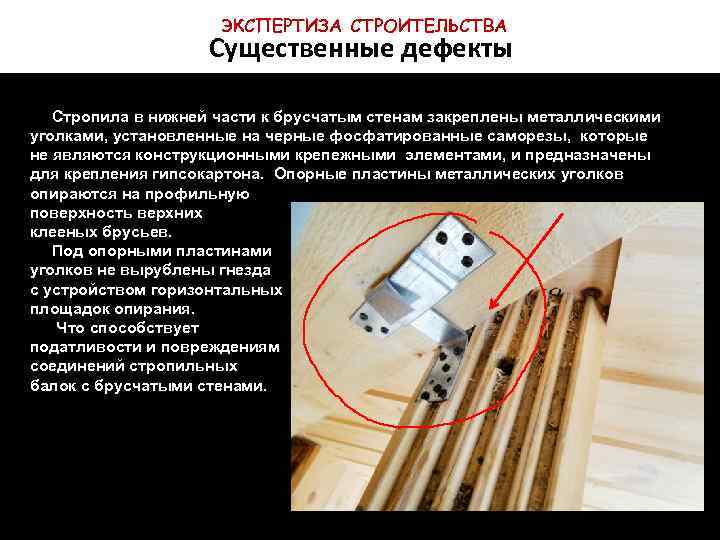 ЭКСПЕРТИЗА СТРОИТЕЛЬСТВА
Существенные дефекты

Стропила в нижней части к брусчатым стенам закреплены металлическими уголками, установленные на черные фосфатированные саморезы, которые не являются конструкционными крепежными элементами, и предназначены для крепления гипсокартона. Опорные пластины металлических уголков опираются на профильную поверхность верхних клееных брусьев.

Под опорными пластинами уголков не вырублены гнезда с устройством горизонтальных площадок опирания.

Что способствует податливости и повреждениям соединений стропильных балок с брусчатыми стенами.