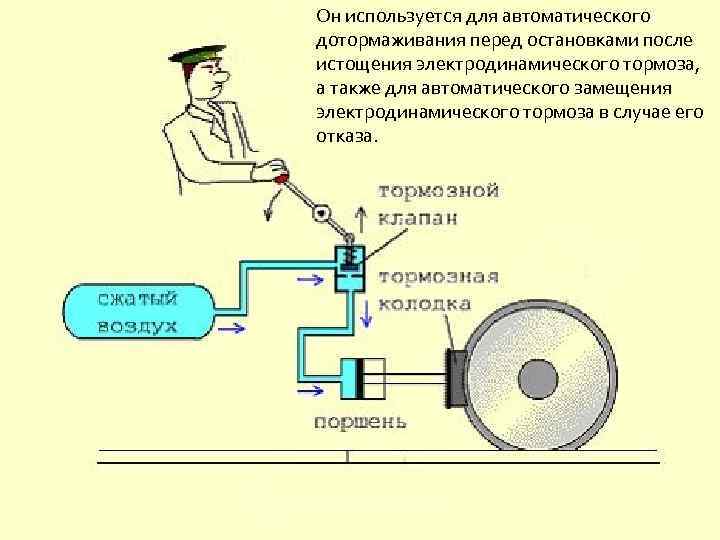 Он используется для автоматического дотормаживания перед остановками после истощения электродинамического тормоза, а также для автоматического замещения электродинамического тормоза в случае его отказа.

тормозной клапан

тормозная колодка

сжатый воздух

поршень