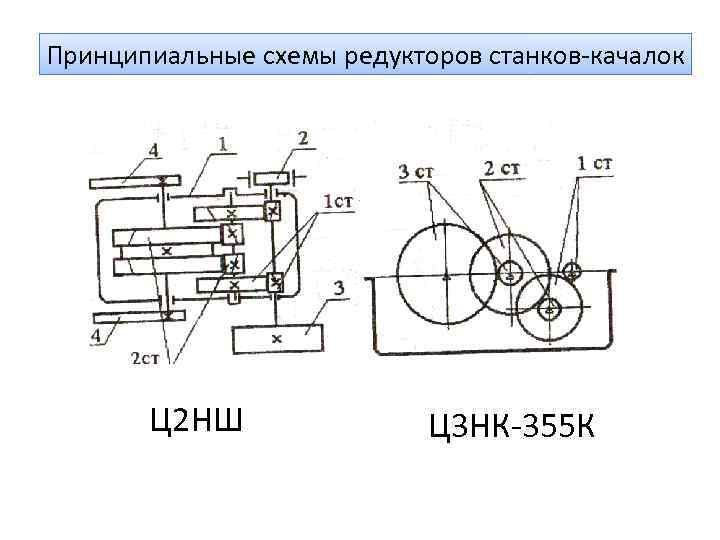 Принципиальные схемы редукторов станков-качалок

4
1
2
1ст
3
4
2ст

3 ст
2 ст
1 ст

Ц2НШ

Ц3НК-355К