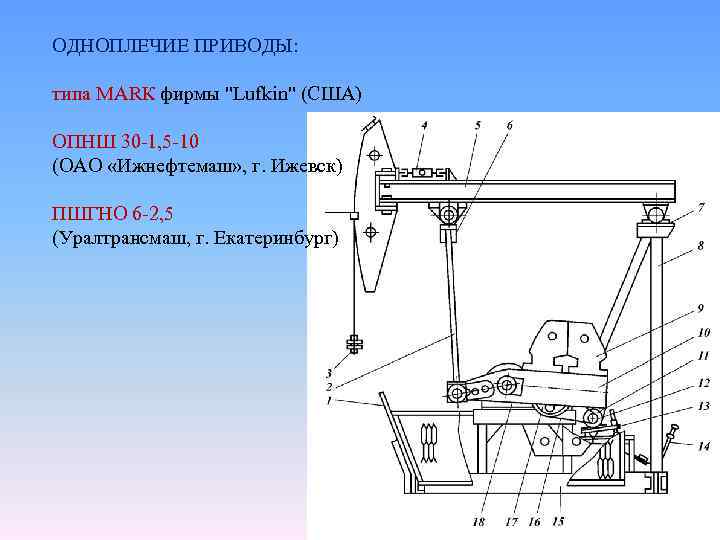 ОДНОПЛЕЧИЕ ПРИВОДЫ:

типа MARK фирмы "Lufkin" (США)

ОПНШ 30-1,5-10
(ОАО «Ижнефтемаш», г. Ижевск)

ПШГНО 6-2,5
(Уралтрансмаш, г. Екатеринбург)

4 5 6 7 8 9 10 11 12 13 14 3 2 1 18 17 16 15