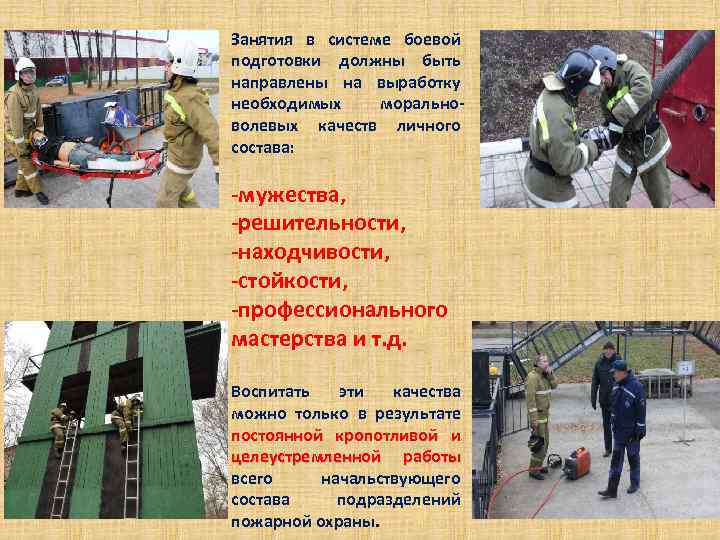 Занятия в системе боевой подготовки должны быть направлены на выработку необходимых морально-волевых качеств личного состава:

-мужества,
-решительности,
-находчивости,
-стойкости,
-профессионального мастерства и т.д.

Воспитать эти качества можно только в результате постоянной кропотливой и целеустремленной работы всего начальствующего состава подразделений пожарной охраны.