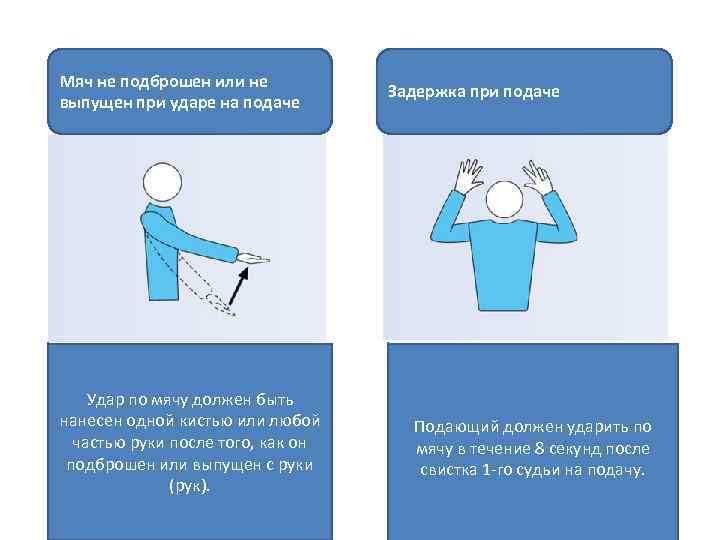 Мяч не подброшен или не выпущен при ударе на подаче

Удар по мячу должен быть нанесен одной кистью или любой частью руки после того, как он подброшен или выпущен с руки (рук).

Задержка при подаче

Подающий должен ударить по мячу в течение 8 секунд после свистка 1-го судьи на подачу.