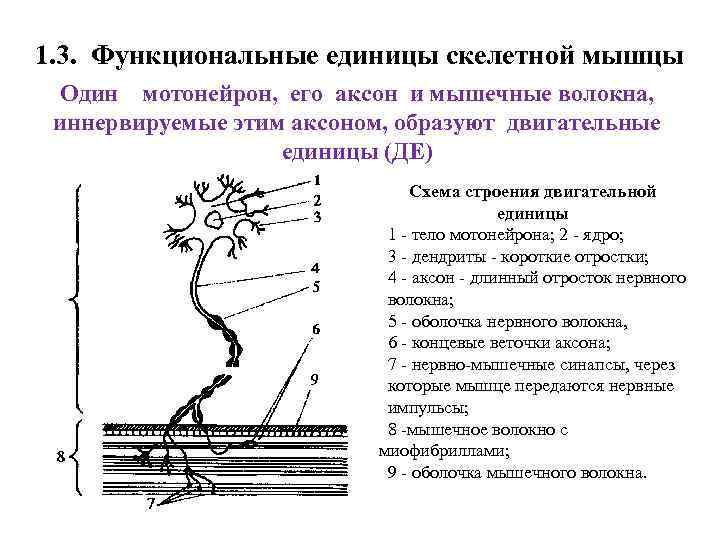 1.3. Функциональные единицы скелетной мышцы

Один мотонейрон, его аксон и мышечные волокна, иннервируемые этим аксоном, образуют двигательные единицы (ДЕ)

1
2
3
4
5
6
9
8
7

Схема строения двигательной единицы

1 - тело мотонейрона; 2 - ядро;
3 - дендриты - короткие отростки;
4 - аксон - длинный отросток нервного волокна;
5 - оболочка нервного волокна,
6 - концевые веточки аксона;
7 - нервно-мышечные синапсы, через которые мышце передаются нервные импульсы;
8 -мышечное волокно с миофибриллами;
9 - оболочка мышечного волокна.