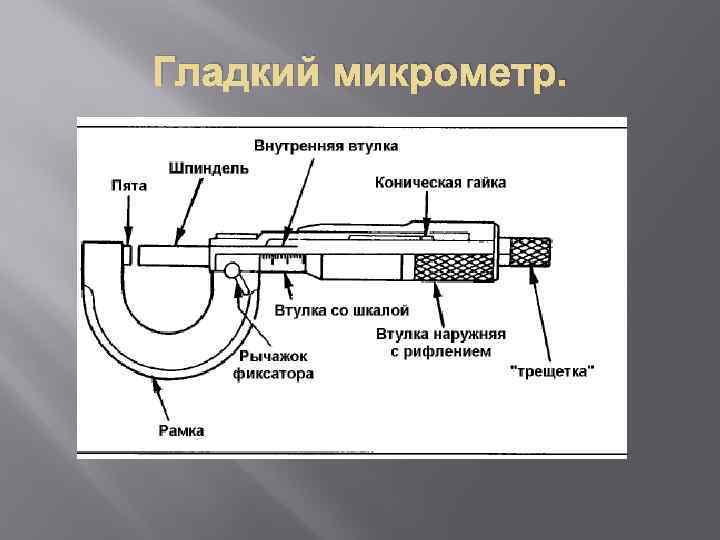 Гладкий микрометр.

Внутренняя втулка

Шпиндель

Пята

Коническая гайка

Втулка со шкалой

Втулка наружняя с рифлением

Рычажок фиксатора

"трещетка"

Рамка