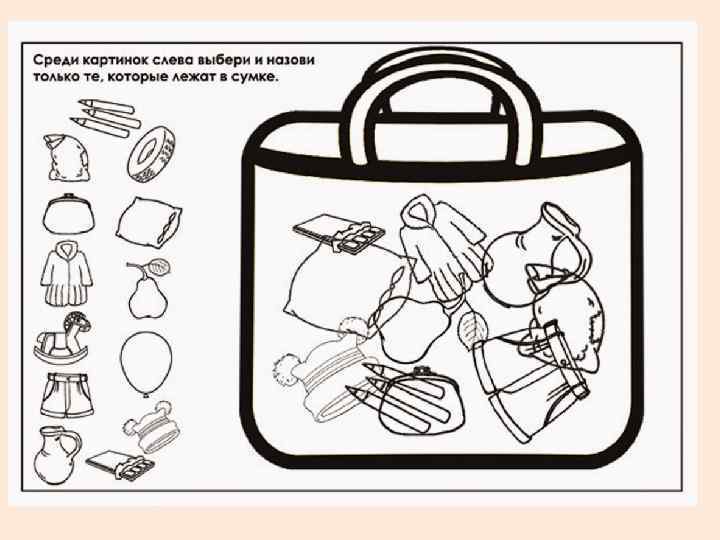 Среди картинок слева выбери и назови только те, которые лежат в сумке.