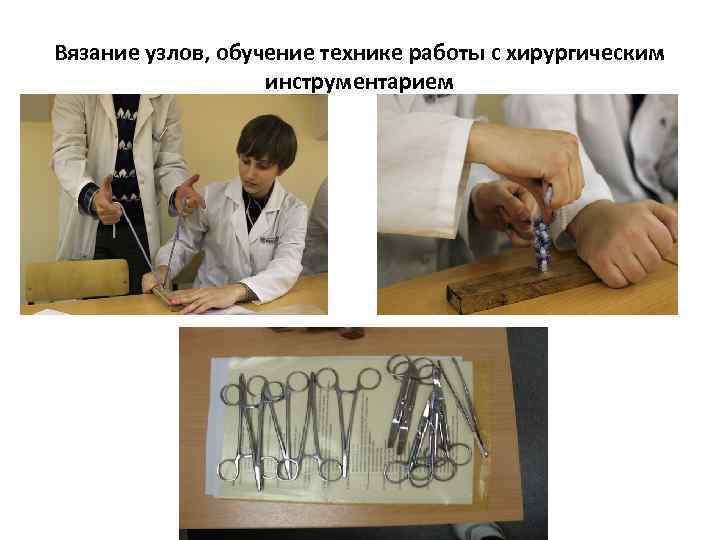 Вязание узлов, обучение технике работы с хирургическим инструментарием