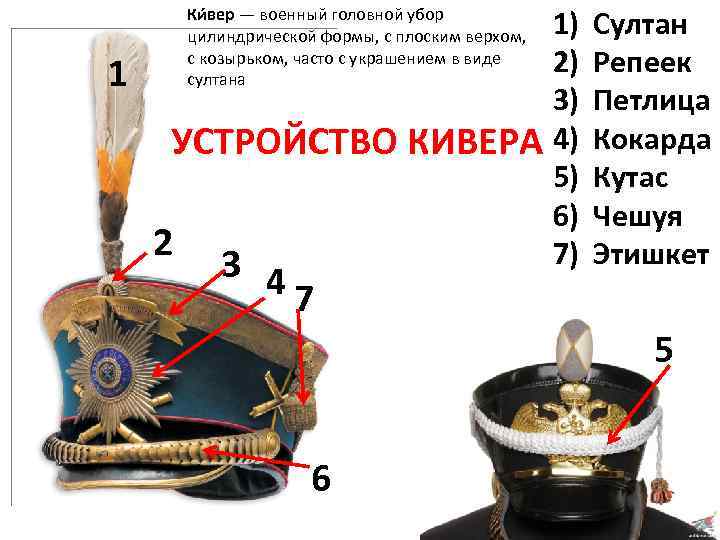 Ки́вер — военный головной убор цилиндрической формы, с плоским верхом, с козырьком, часто с украшением в виде султана

1) Султан
2) Репеек
3) Петлица
4) Кокарда
5) Кутас
6) Чешуя
7) Этишкет

УСТРОЙСТВО КИВЕРА

1

2

3

4

7

6

5