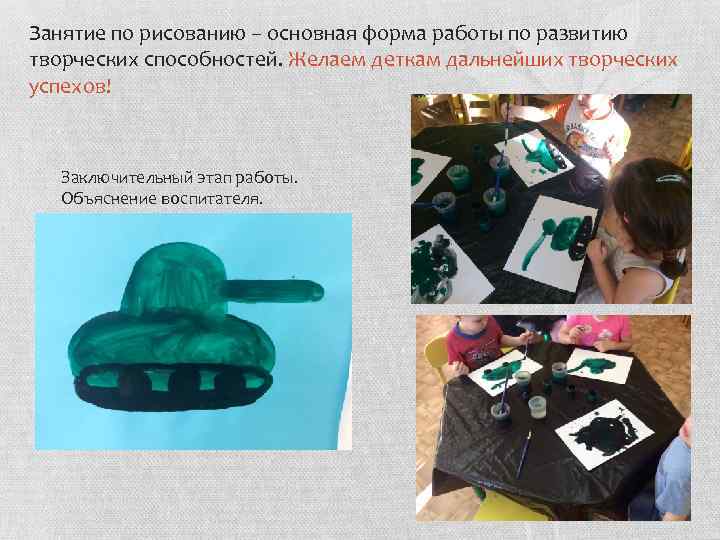 Занятие по рисованию – основная форма работы по развитию творческих способностей. Желаем деткам дальнейших творческих успехов!

Заключительный этап работы.
Объяснение воспитателя.