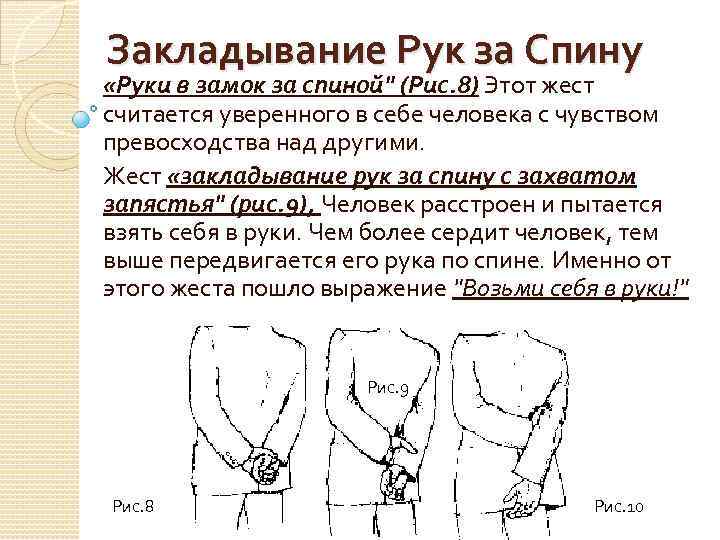 Закладывание Рук за Спину

«Руки в замок за спиной" (Рис.8) Этот жест считается уверенного в себе человека с чувством превосходства над другими.

Жест «закладывание рук за спину с захватом запястья" (рис.9), Человек расстроен и пытается взять себя в руки. Чем более сердит человек, тем выше передвигается его рука по спине. Именно от этого жеста пошло выражение "Возьми себя в руки!"

Рис.9

Рис.8

Рис.10