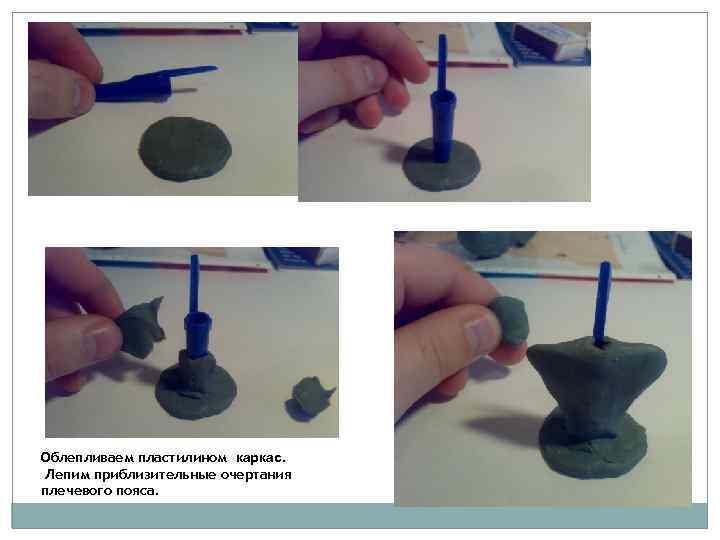 Облепливаем пластилином каркас.
Лепим приблизительные очертания плечевого пояса.