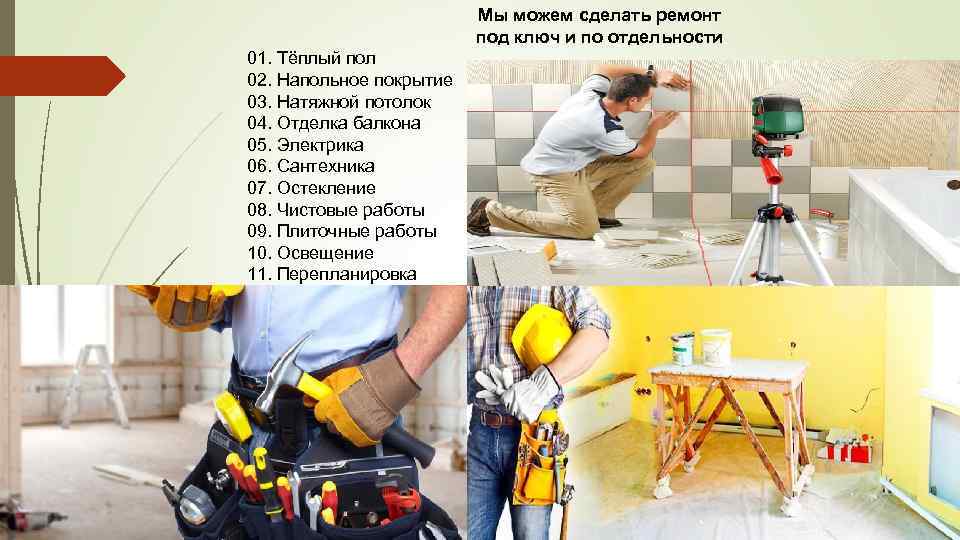 Мы можем сделать ремонт под ключ и по отдельности

01. Тёплый пол
02. Напольное покрытие
03. Натяжной потолок
04. Отделка балкона
05. Электрика
06. Сантехника
07. Остекление
08. Чистовые работы
09. Плиточные работы
10. Освещение
11. Перепланировка