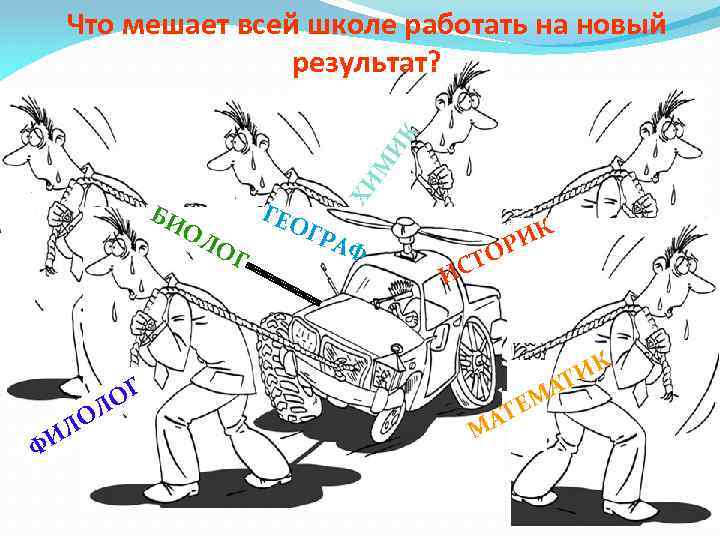 Что мешает всей школе работать на новый результат?

ХИМИК
БИОЛОГ
ГЕОГРАФ
ИСТОРИК
ФИЛОЛОГ
МАТЕМАТИК