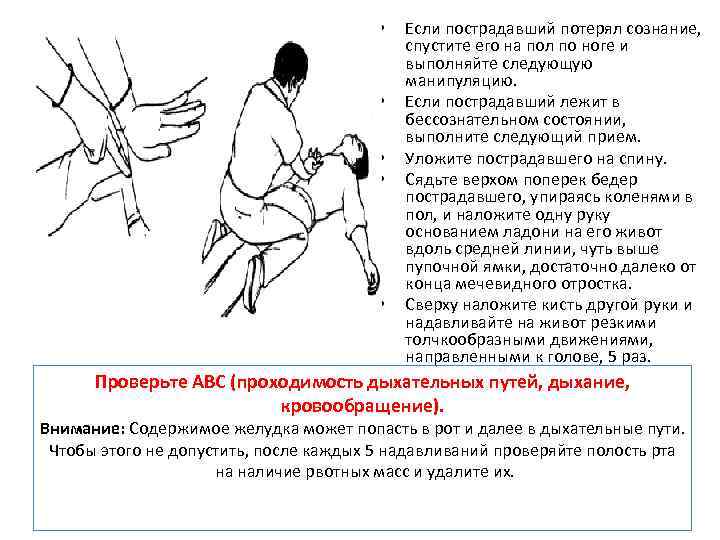 • Если пострадавший потерял сознание, спустите его на пол по ноге и выполняйте следующую манипуляцию.

• Если пострадавший лежит в бессознательном состоянии, выполните следующий прием.

• Уложите пострадавшего на спину.

• Сядьте верхом поперек бедер пострадавшего, упираясь коленями в пол, и наложите одну руку основанием ладони на его живот вдоль средней линии, чуть выше пупочной ямки, достаточно далеко от конца мечевидного отростка.

• Сверху наложите кисть другой руки и надавливайте на живот резкими толчкообразными движениями, направленными к голове, 5 раз.

Проверьте АВС (проходимость дыхательных путей, дыхание, кровообращение).

Внимание: Содержимое желудка может попасть в рот и далее в дыхательные пути. Чтобы этого не допустить, после каждых 5 надавливаний проверяйте полость рта на наличие рвотных масс и удалите их.