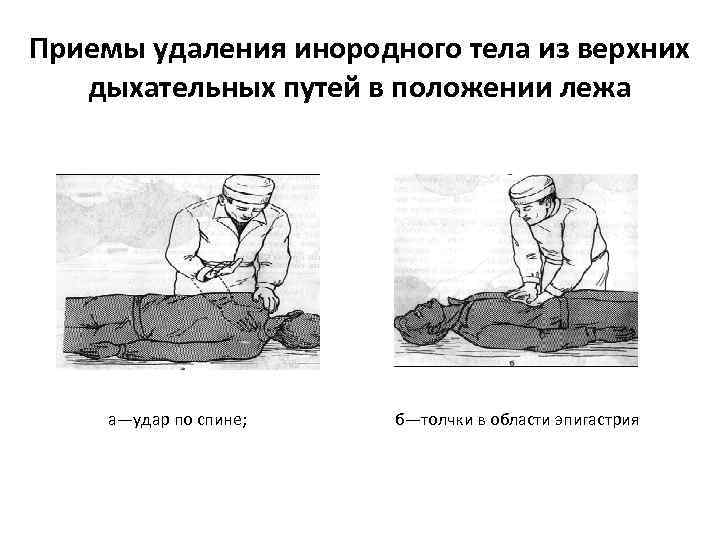 Приемы удаления инородного тела из верхних дыхательных путей в положении лежа

б

а—удар по спине;

б—толчки в области эпигастрия