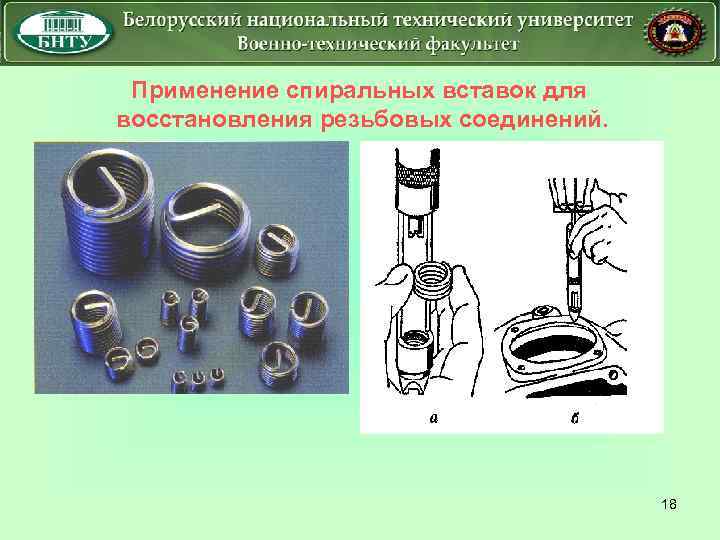 БНТУ

Белорусский национальный технический университет
Военно-технический факультет

Применение спиральных вставок для восстановления резьбовых соединений.

а

б

18