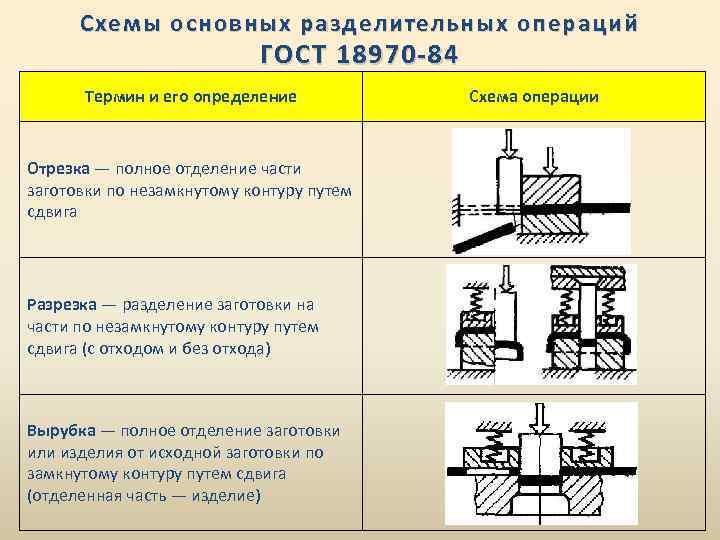 Схемы основных разделительных операций
ГОСТ 18970-84

| Термин и его определение | Схема операции |
|---|---|
| Отрезка — полное отделение части заготовки по незамкнутому контуру путем сдвига | |
| Разрезка — разделение заготовки на части по незамкнутому контуру путем сдвига (с отходом и без отхода) | |
| Вырубка — полное отделение заготовки или изделия от исходной заготовки по замкнутому контуру путем сдвига (отделенная часть — изделие) | |