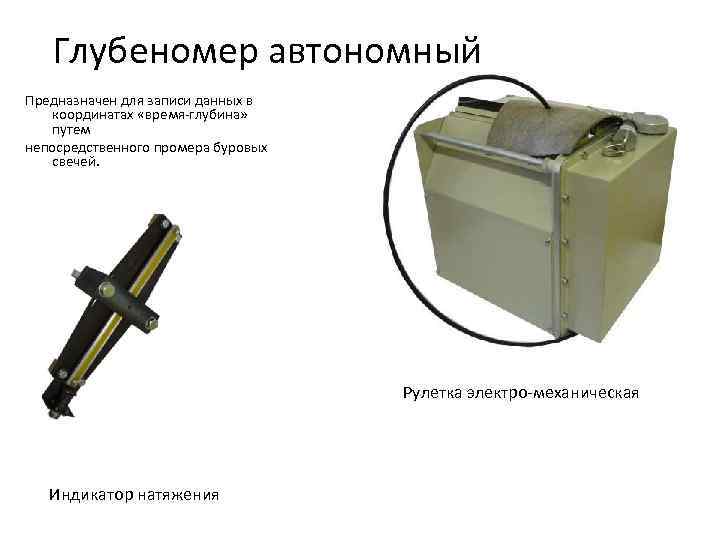 Глубеномер автономный

Предназначен для записи данных в координатах «время-глубина» путем

непосредственного промера буровых свечей.

Рулетка электро-механическая

Индикатор натяжения