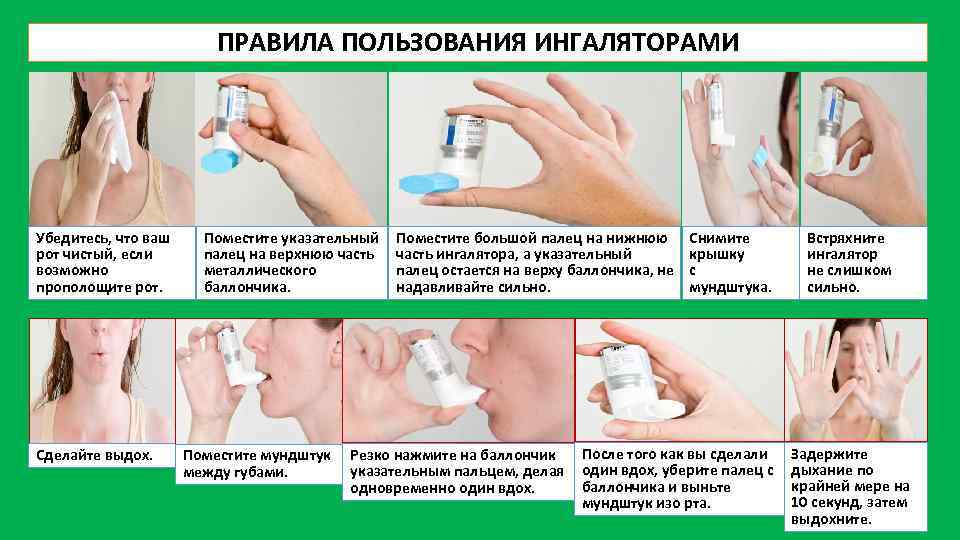 ПРАВИЛА ПОЛЬЗОВАНИЯ ИНГАЛЯТОРАМИ

Убедитесь, что ваш рот чистый, если возможно прополощите рот.

Поместите указательный палец на верхнюю часть металлического баллончика.

Поместите большой палец на нижнюю часть ингалятора, а указательный палец остается на верху баллончика, не надавливайте сильно.

Снимите крышку с мундштука.

Встряхните ингалятор не слишком сильно.

Сделайте выдох.

Поместите мундштук между губами.

Резко нажмите на баллончик указательным пальцем, делая одновременно один вдох.

После того как вы сделали один вдох, уберите палец с баллончика и выньте мундштук изо рта.

Задержите дыхание по крайней мере на 10 секунд, затем выдохните.