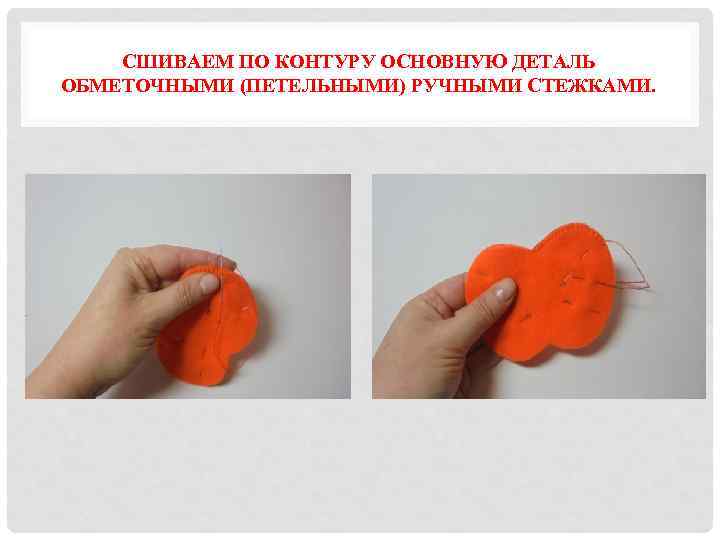 СШИВАЕМ ПО КОНТУРУ ОСНОВНУЮ ДЕТАЛЬ ОБМЕТОЧНЫМИ (ПЕТЕЛЬНЫМИ) РУЧНЫМИ СТЕЖКАМИ.