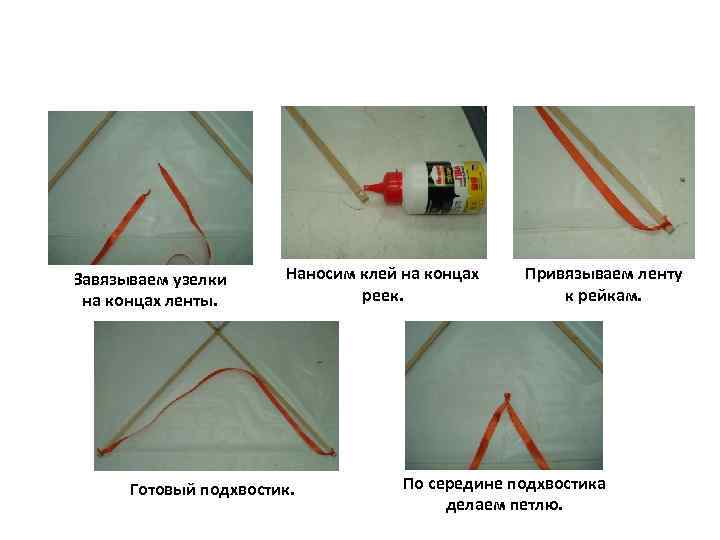 Завязываем узелки на концах ленты.

Наносим клей на концах реек.

Привязываем ленту к рейкам.

Готовый подхвостик.

По середине подхвостика делаем петлю.