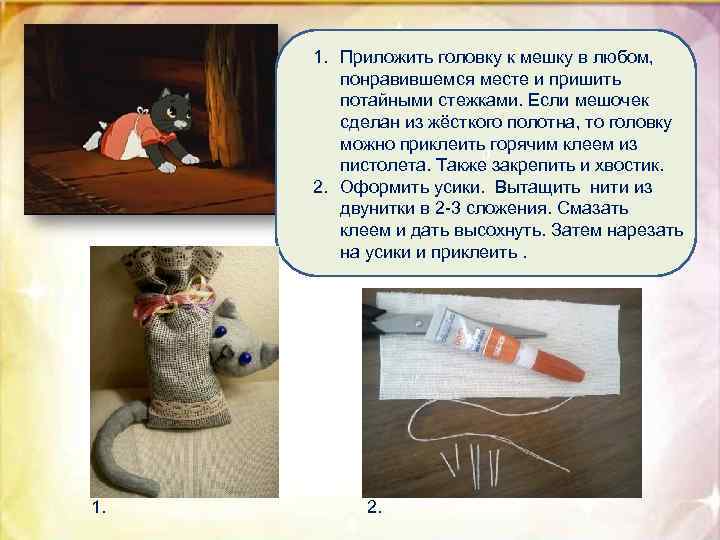 1. Приложить головку к мешку в любом, понравившемся месте и пришить потайными стежками. Если мешочек сделан из жёсткого полотна, то головку можно приклеить горячим клеем из пистолета. Также закрепить и хвостик.
2. Оформить усики. Вытащить нити из двунитки в 2-3 сложения. Смазать клеем и дать высохнуть. Затем нарезать на усики и приклеить .

1.

2.