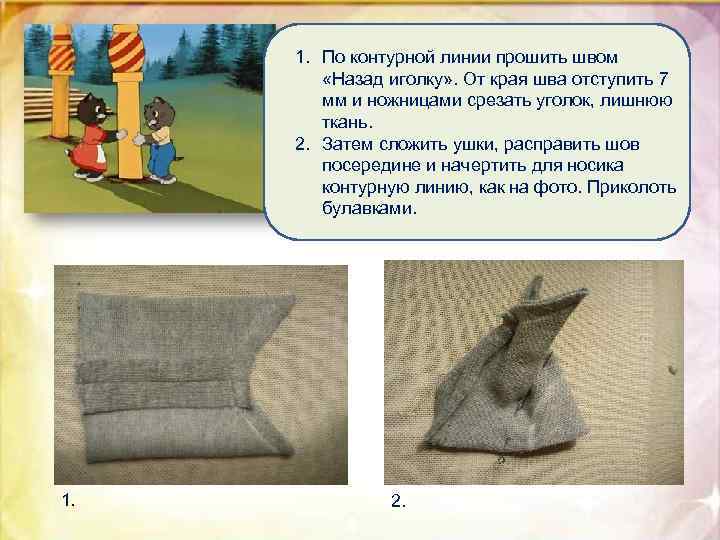 1. По контурной линии прошить швом «Назад иголку». От края шва отступить 7 мм и ножницами срезать уголок, лишнюю ткань.
2. Затем сложить ушки, расправить шов посередине и начертить для носика контурную линию, как на фото. Приколоть булавками.

1.

2.