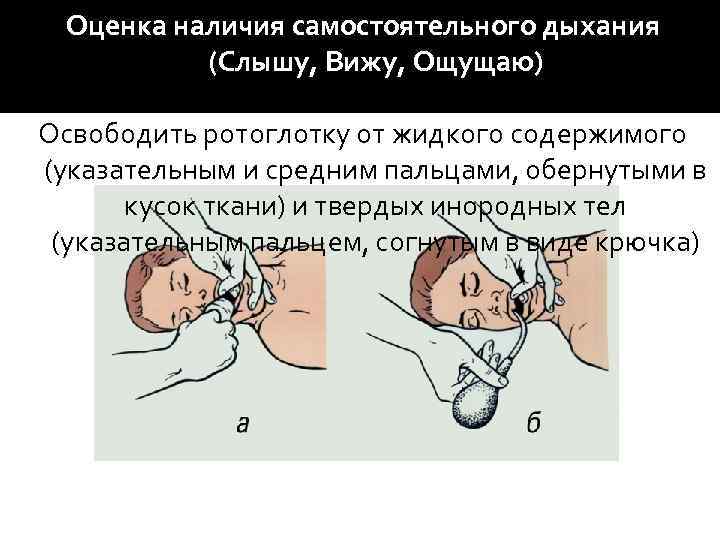 Оценка наличия самостоятельного дыхания (Слышу, Вижу, Ощущаю)

Освободить ротоглотку от жидкого содержимого (указательным и средним пальцами, обернутыми в кусок ткани) и твердых инородных тел (указательным пальцем, согнутым в виде крючка)

а

б