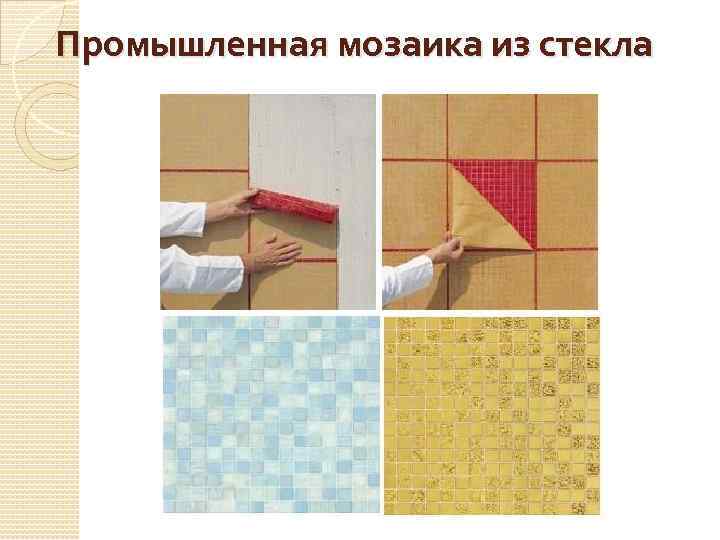 Промышленная мозаика из стекла