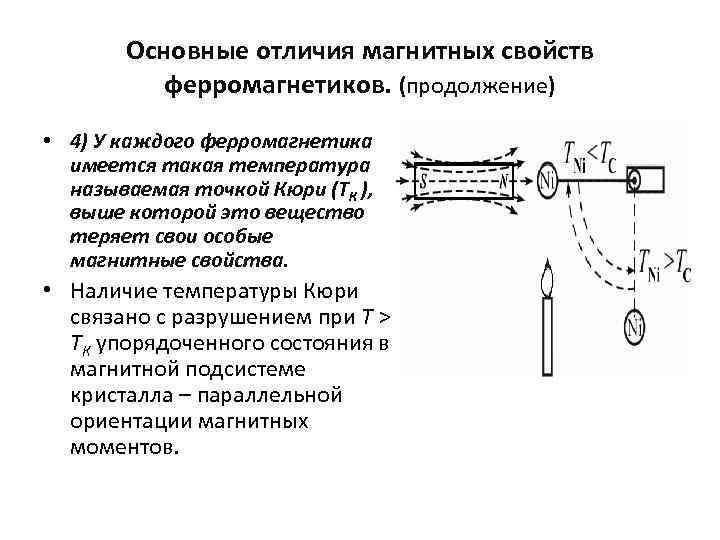 Основные отличия магнитных свойств ферромагнетиков. (продолжение)

• 4) У каждого ферромагнетика имеется такая температура называемая точкой Кюри ($T_K$), выше которой это вещество теряет свои особые магнитные свойства.

• Наличие температуры Кюри связано с разрушением при $T > T_K$ упорядоченного состояния в магнитной подсистеме кристалла – параллельной ориентации магнитных моментов.

S N Ni $T_{Ni} < T_C$ $T_{Ni} > T_C$ Ni