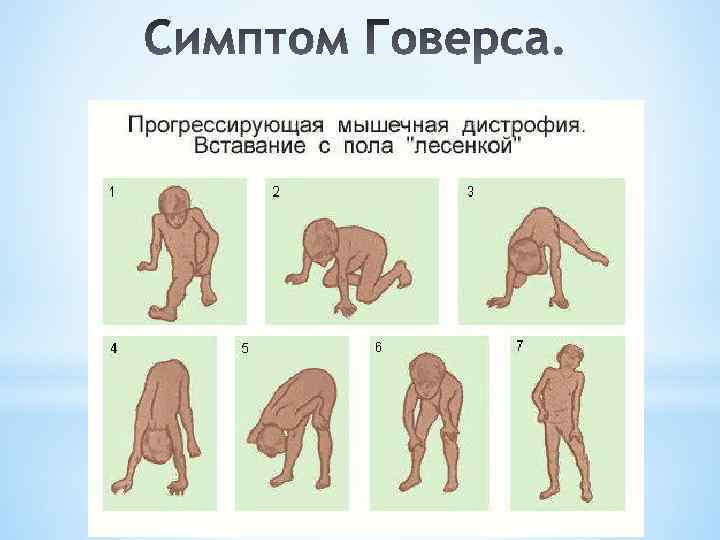 Симптом Говерса.

Прогрессирующая мышечная дистрофия.
Вставание с пола "лесенкой"

1

2

3

4

5

6

7