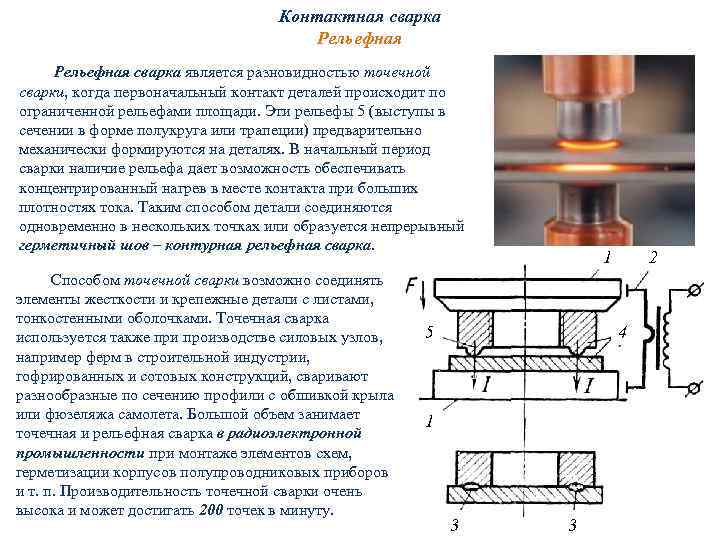 Контактная сварка
Рельефная

Рельефная сварка является разновидностью точечной сварки, когда первоначальный контакт деталей происходит по ограниченной рельефами площади. Эти рельефы 5 (выступы в сечении в форме полукруга или трапеции) предварительно механически формируются на деталях. В начальный период сварки наличие рельефа дает возможность обеспечивать концентрированный нагрев в месте контакта при больших плотностях тока. Таким способом детали соединяются одновременно в нескольких точках или образуется непрерывный герметичный шов – контурная рельефная сварка.

Способом точечной сварки возможно соединять элементы жесткости и крепежные детали с листами, тонкостенными оболочками. Точечная сварка используется также при производстве силовых узлов, например ферм в строительной индустрии, гофрированных и сотовых конструкций, сваривают разнообразные по сечению профили с обшивкой крыла или фюзеляжа самолета. Большой объем занимает точечная и рельефная сварка в радиоэлектронной промышленности при монтаже элементов схем, герметизации корпусов полупроводниковых приборов и т. п. Производительность точечной сварки очень высока и может достигать 200 точек в минуту.

1
2
F
5
4
I
I
1
3
3