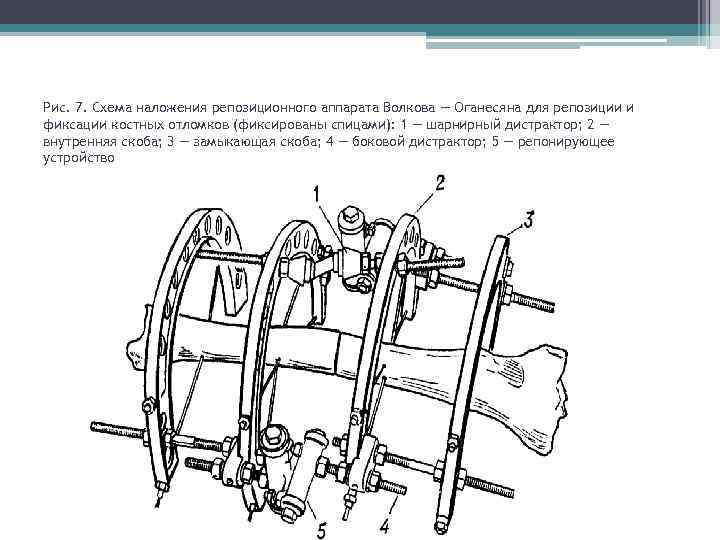 Рис. 7. Схема наложения репозиционного аппарата Волкова — Оганесяна для репозиции и фиксации костных отломков (фиксированы спицами): 1 — шарнирный дистрактор; 2 — внутренняя скоба; 3 — замыкающая скоба; 4 — боковой дистрактор; 5 — репонирующее устройство

1
2
3
5
4