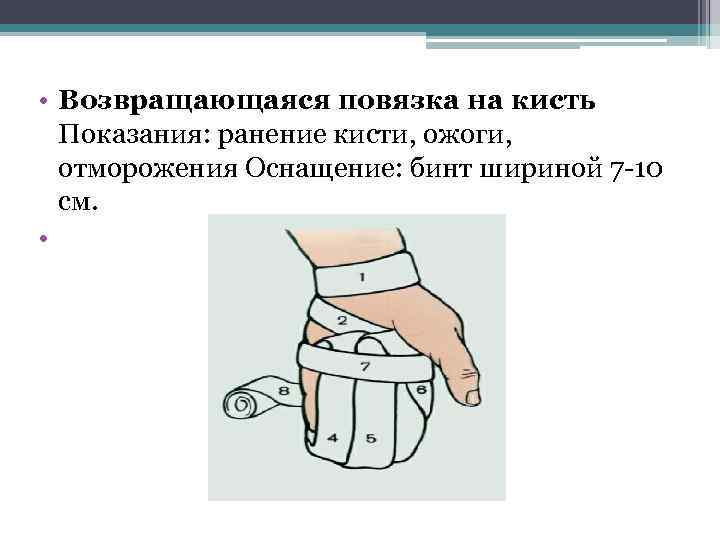 • **Возвращающаяся повязка на кисть** Показания: ранение кисти, ожоги, отморожения Оснащение: бинт шириной 7-10 см.

•

1
2
7
8
6
4
5