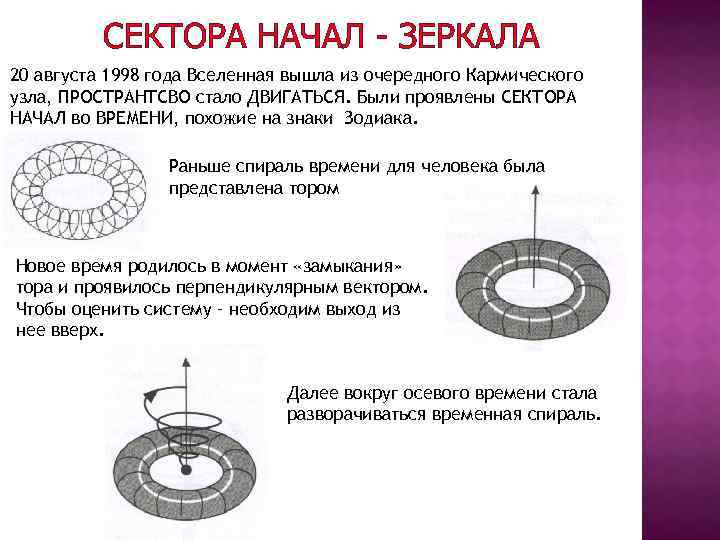 СЕКТОРА НАЧАЛ - ЗЕРКАЛА

20 августа 1998 года Вселенная вышла из очередного Кармического узла, ПРОСТРАНТСВО стало ДВИГАТЬСЯ. Были проявлены СЕКТОРА НАЧАЛ во ВРЕМЕНИ, похожие на знаки Зодиака.

Раньше спираль времени для человека была представлена тором

Новое время родилось в момент «замыкания» тора и проявилось перпендикулярным вектором. Чтобы оценить систему - необходим выход из нее вверх.

Далее вокруг осевого времени стала разворачиваться временная спираль.