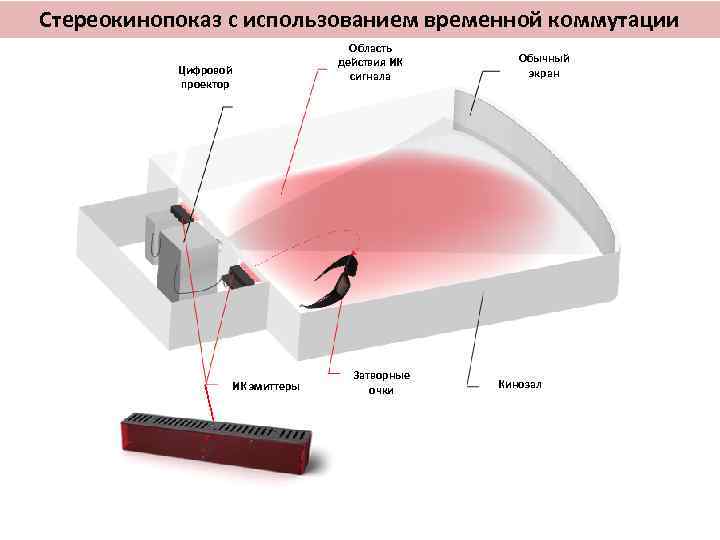 Стереокинопоказ с использованием временной коммутации

Цифровой проектор

Область действия ИК сигнала

Обычный экран

ИК эмиттеры

Затворные очки

Кинозал