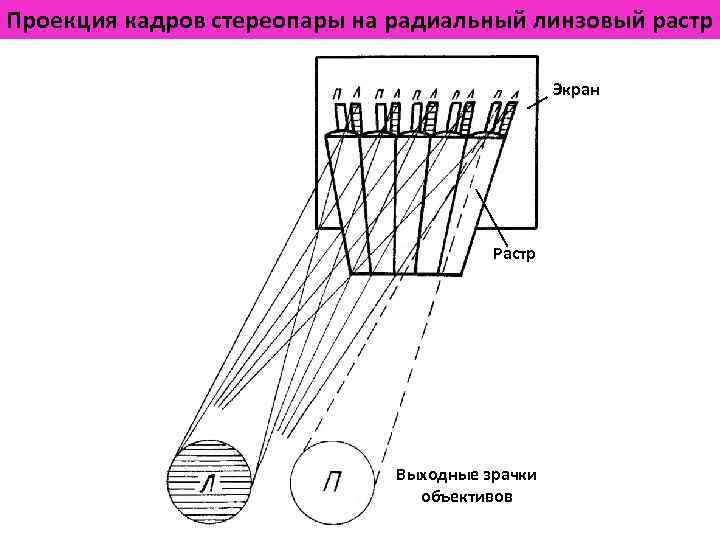 Проекция кадров стереопары на радиальный линзовый растр

П Л П Л П Л П Л П Л

Экран

Растр

Л

П

Выходные зрачки объективов