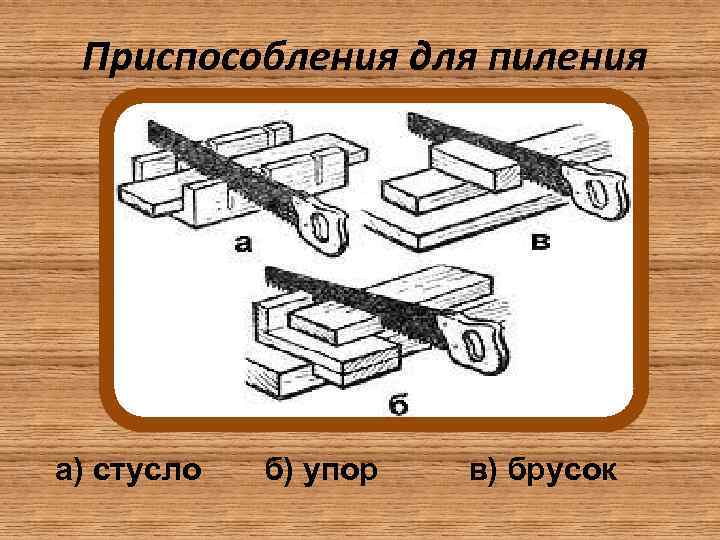 Приспособления для пиления

а

в

б

а) стусло б) упор в) брусок