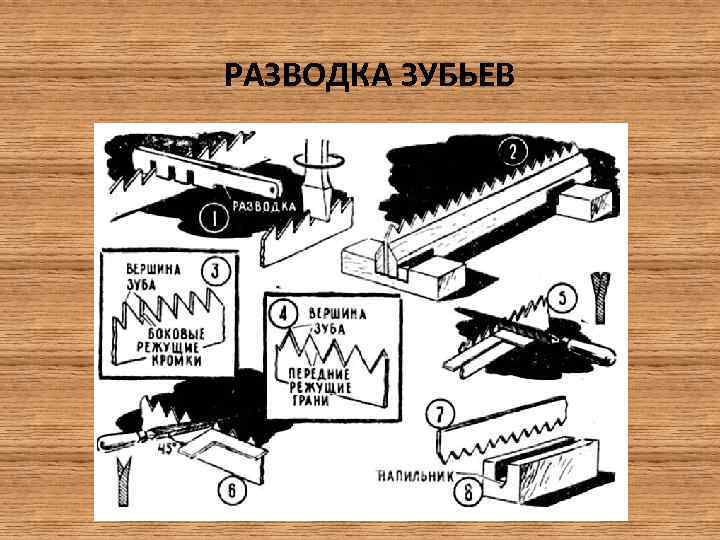 РАЗВОДКА ЗУБЬЕВ

1 РАЗВОДКА

2

3 ВЕРШИНА ЗУБА

БОКОВЫЕ РЕЖУЩИЕ КРОМКИ

4 ВЕРШИНА ЗУБА

ПЕРЕДНИЕ РЕЖУЩИЕ ГРАНИ

5

45°

6

7

НАПИЛЬНИК

8