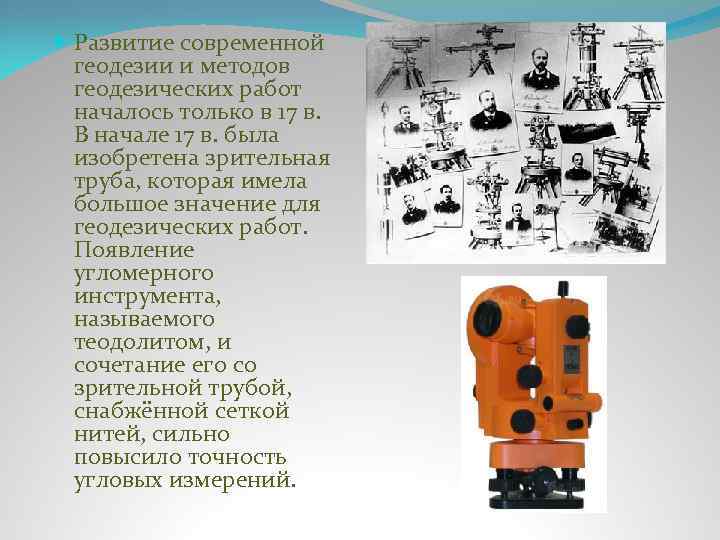 Развитие современной геодезии и методов геодезических работ началось только в 17 в. В начале 17 в. была изобретена зрительная труба, которая имела большое значение для геодезических работ. Появление угломерного инструмента, называемого теодолитом, и сочетание его со зрительной трубой, снабжённой сеткой нитей, сильно повысило точность угловых измерений.