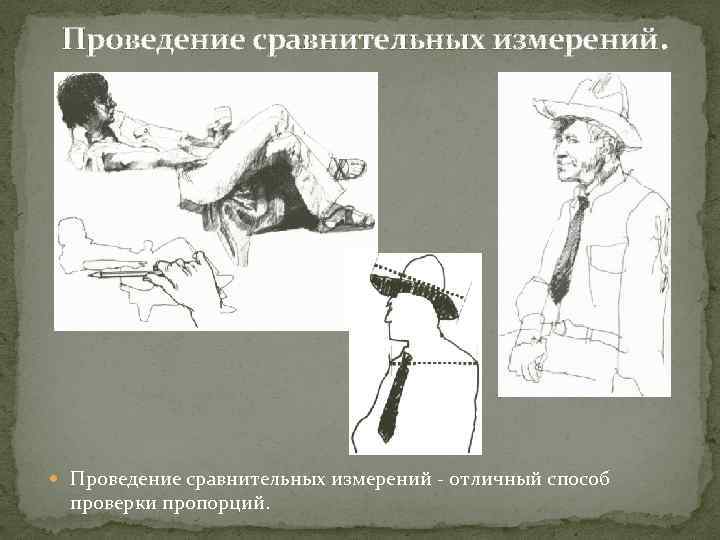 Проведение сравнительных измерений.

Проведение сравнительных измерений - отличный способ проверки пропорций.