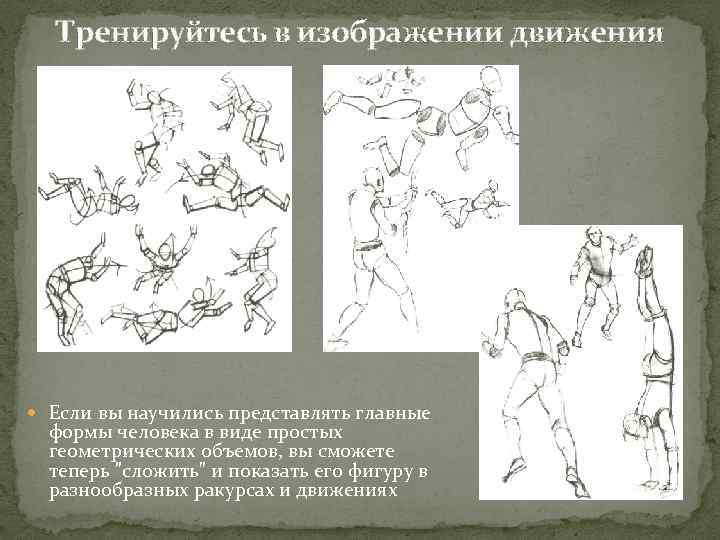 Тренируйтесь в изображении движения

Если вы научились представлять главные формы человека в виде простых геометрических объемов, вы сможете теперь "сложить" и показать его фигуру в разнообразных ракурсах и движениях