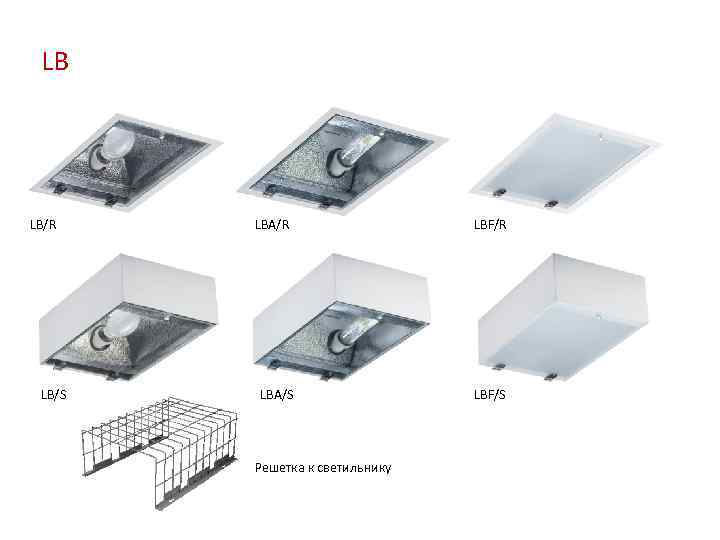 LB

LB/R

LBA/R

LBF/R

LB/S

LBA/S

LBF/S

Решетка к светильнику