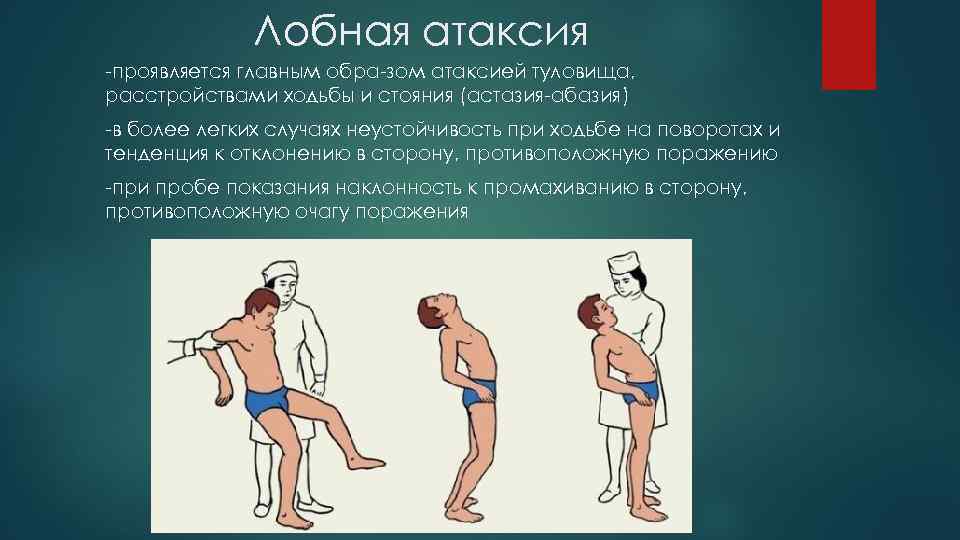 Лобная атаксия

-проявляется главным обра-зом атаксией туловища, расстройствами ходьбы и стояния (астазия-абазия)

-в более легких случаях неустойчивость при ходьбе на поворотах и тенденция к отклонению в сторону, противоположную поражению

-при пробе показания наклонность к промахиванию в сторону, противоположную очагу поражения